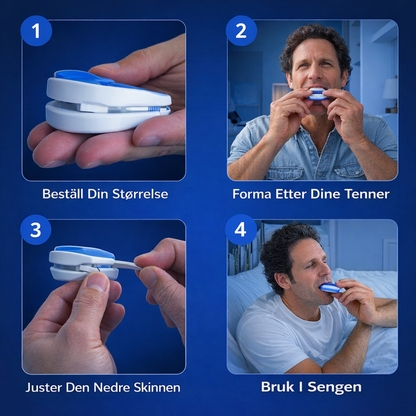 1

Beställ Din Størrelse

2

Forma Etter Dine Tenner

3

Juster Den Nedre Skinnen

4

Bruk I Sengen